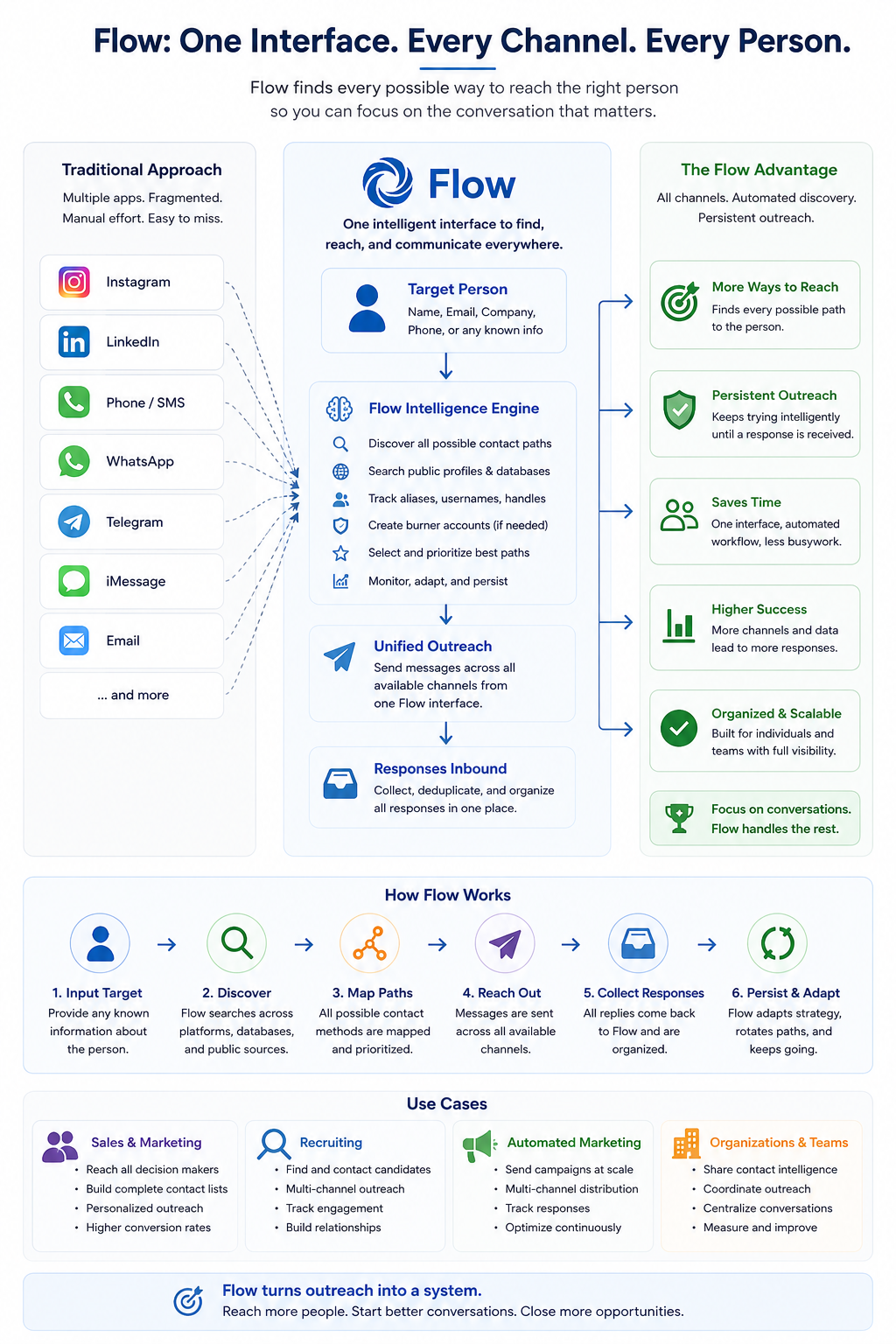 Flow: One Interface. Every Channel. Every Person.

Flow finds every possible way to reach the right person so you can focus on the conversation that matters.

Traditional Approach

Multiple apps. Fragmented. Manual effort. Easy to miss.

Instagram

LinkedIn

Phone / SMS

WhatsApp

Telegram

iMessage

Email

... and more

Flow

One intelligent interface to find, reach, and communicate everywhere.

Target Person
Name, Email, Company, Phone, or any known info

Flow Intelligence Engine
Discover all possible contact paths
Search public profiles & databases
Track aliases, usernames, handles
Create burner accounts (if needed)
Select and prioritize best paths
Monitor, adapt, and persist

Unified Outreach
Send messages across all available channels from one Flow interface.

Responses Inbound
Collect, deduplicate, and organize all responses in one place.

The Flow Advantage

All channels. Automated discovery. Persistent outreach.

More Ways to Reach
Finds every possible path to the person.

Persistent Outreach
Keeps trying intelligently until a response is received.

Saves Time
One interface, automated workflow, less busywork.

Higher Success
More channels and data lead to more responses.

Organized & Scalable
Built for individuals and teams with full visibility.

Focus on conversations. Flow handles the rest.

How Flow Works

1. Input Target
Provide any known information about the person.

2. Discover
Flow searches across platforms, databases, and public sources.

3. Map Paths
All possible contact methods are mapped and prioritized.

4. Reach Out
Messages are sent across all available channels.

5. Collect Responses
All replies come back to Flow and are organized.

6. Persist & Adapt
Flow adapts strategy, rotates paths, and keeps going.

Use Cases

Sales & Marketing
• Reach all decision makers
• Build complete contact lists
• Personalized outreach
• Higher conversion rates

Recruiting
• Find and contact candidates
• Multi-channel outreach
• Track engagement
• Build relationships

Automated Marketing
• Send campaigns at scale
• Multi-channel distribution
• Track responses
• Optimize continuously

Organizations & Teams
• Share contact intelligence
• Coordinate outreach
• Centralize conversations
• Measure and improve

Flow turns outreach into a system.
Reach more people. Start better conversations. Close more opportunities.